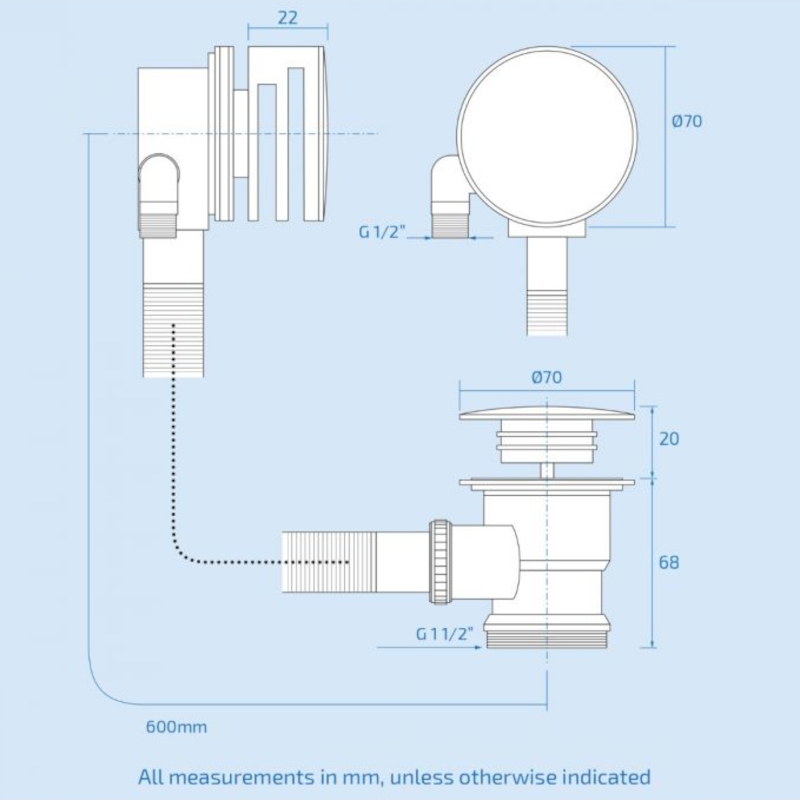 22

Ø70

G 1/2"

Ø70

20

68

G 1 1/2"

600mm

All measurements in mm, unless otherwise indicated