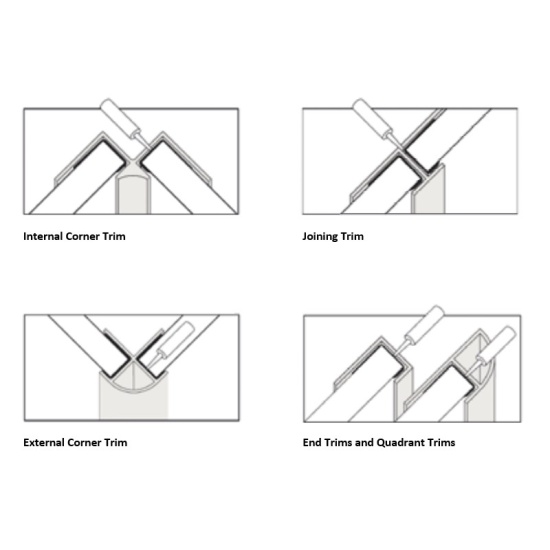 Internal Corner Trim

Joining Trim

External Corner Trim

End Trims and Quadrant Trims